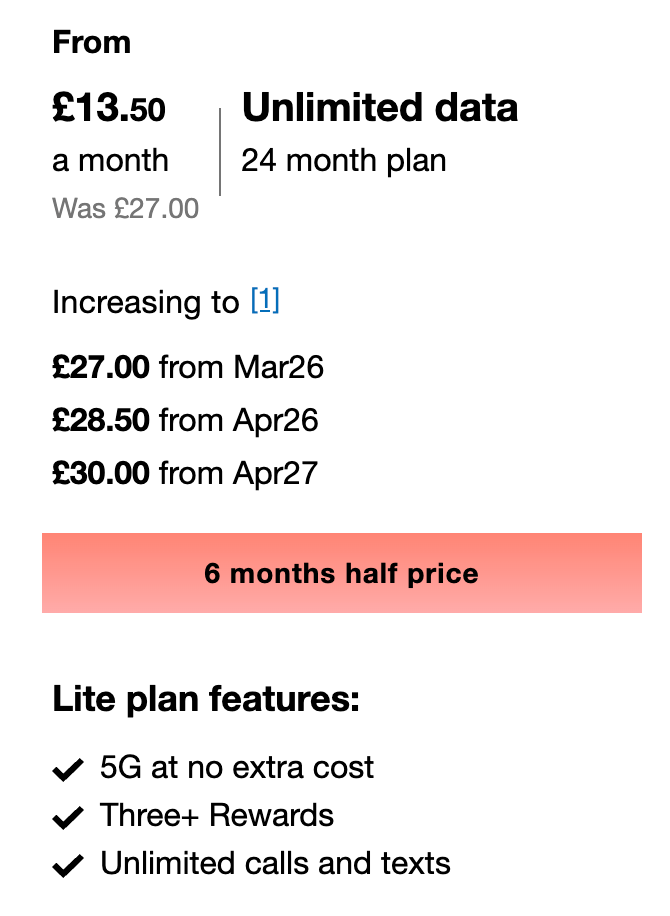 From

£13.50
a month
Was £27.00

Unlimited data
24 month plan

Increasing to [1]

£27.00 from Mar26
£28.50 from Apr26
£30.00 from Apr27

6 months half price

Lite plan features:

5G at no extra cost
Three+ Rewards
Unlimited calls and texts